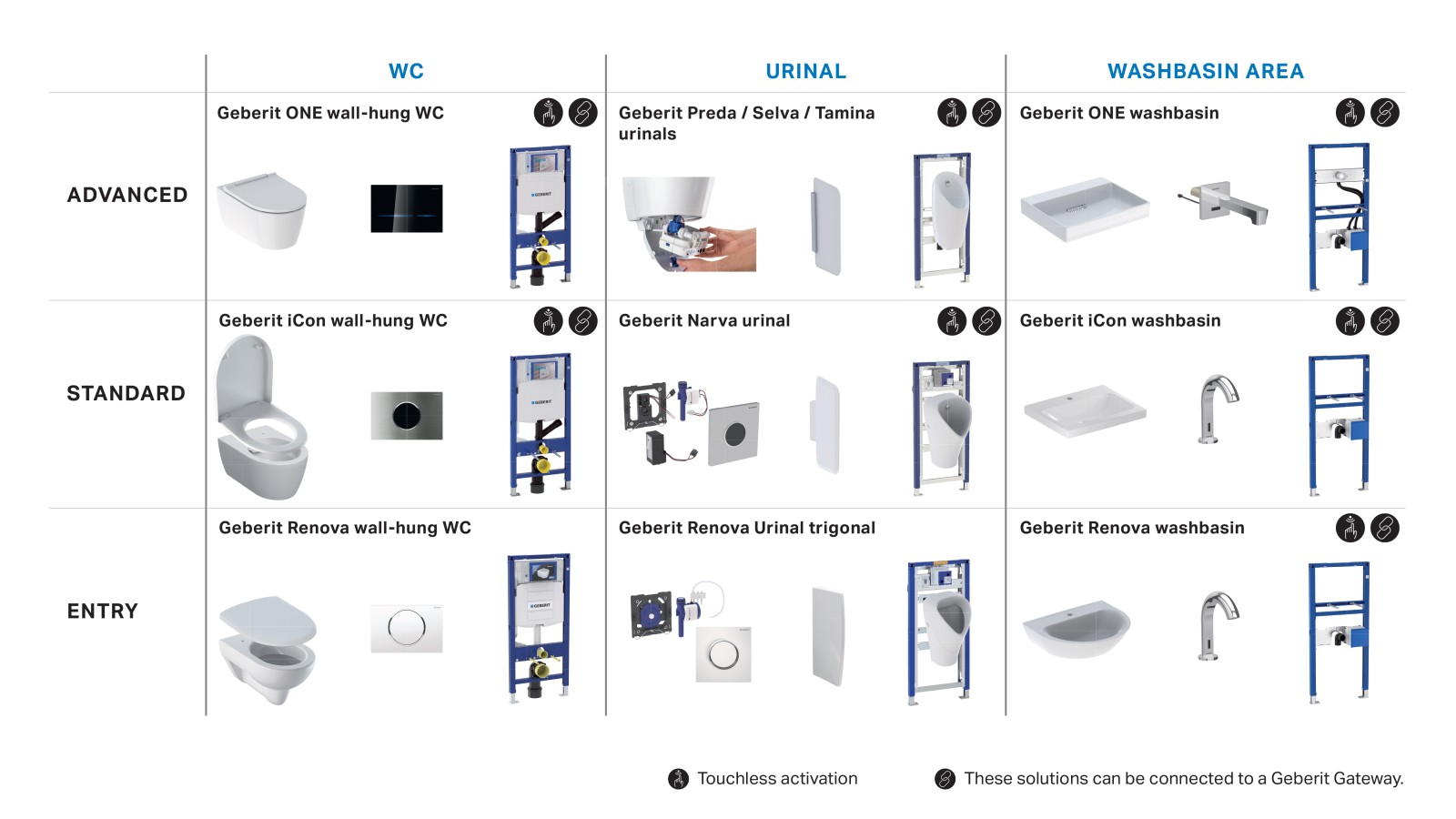 |  | WC | URINAL | WASHBASIN AREA |
|---|---|---|---|
| ADVANCED | Geberit ONE wall-hung WC | Geberit Preda / Selva / Tamina urinals | Geberit ONE washbasin |
| STANDARD | Geberit iCon wall-hung WC | Geberit Narva urinal | Geberit iCon washbasin |
| ENTRY | Geberit Renova wall-hung WC | Geberit Renova Urinal trigonal | Geberit Renova washbasin |

Touchless activation

These solutions can be connected to a Geberit Gateway.